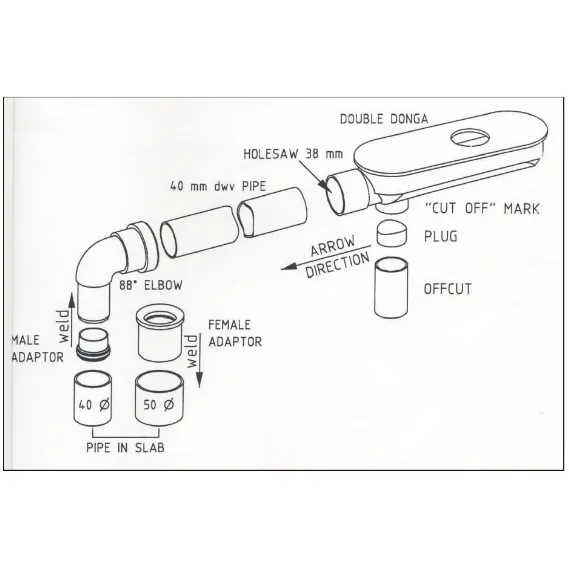 DOUBLE DONGA

HOLESAW 38 mm

40 mm dwv PIPE

"CUT OFF" MARK

PLUG

ARROW DIRECTION

OFFCUT

88° ELBOW

weld

MALE ADAPTOR

FEMALE ADAPTOR

weld

40 Ø

50 Ø

PIPE IN SLAB